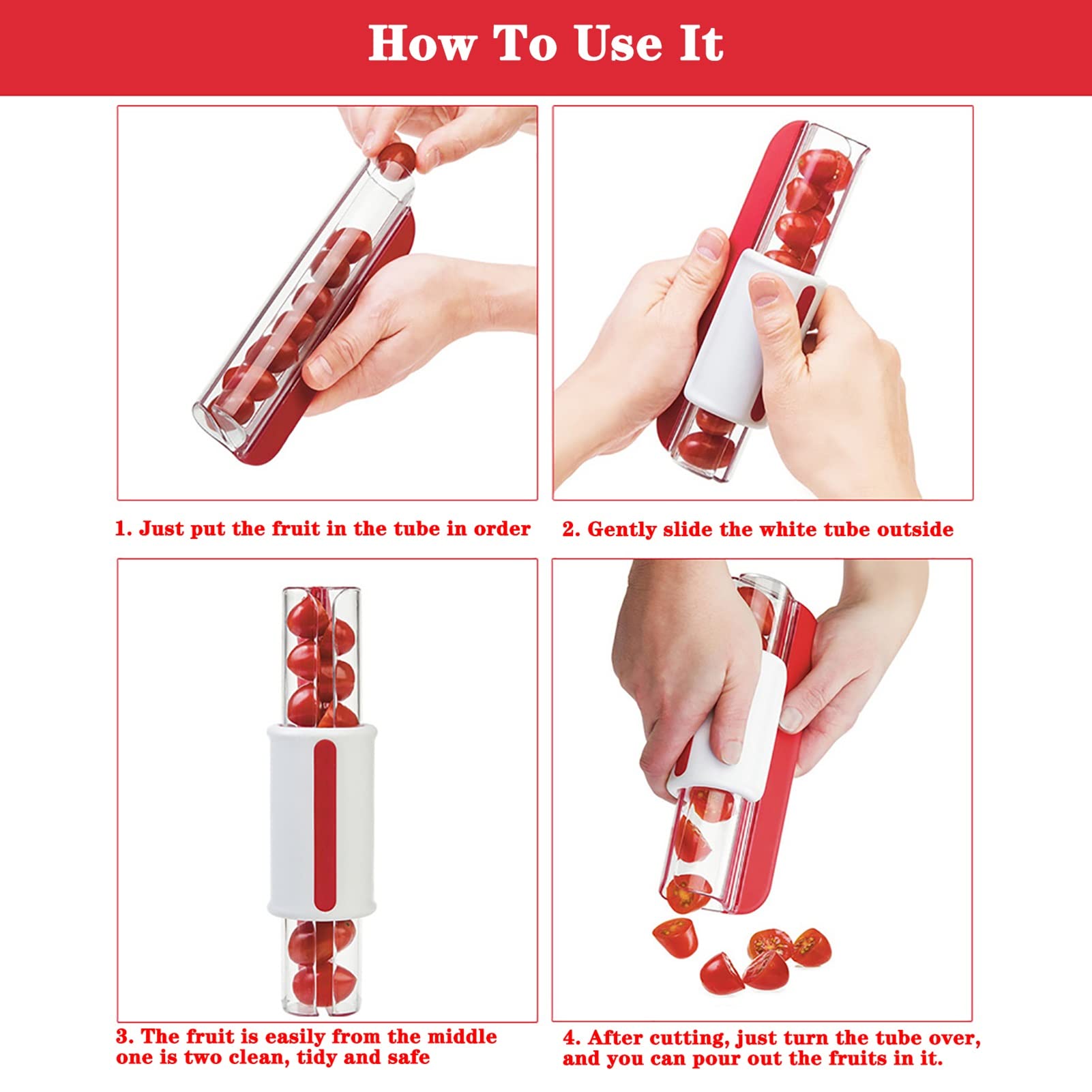 How To Use It

1. Just put the fruit in the tube in order

2. Gently slide the white tube outside

3. The fruit is easily from the middle one is two clean, tidy and safe

4. After cutting, just turn the tube over, and you can pour out the fruits in it.